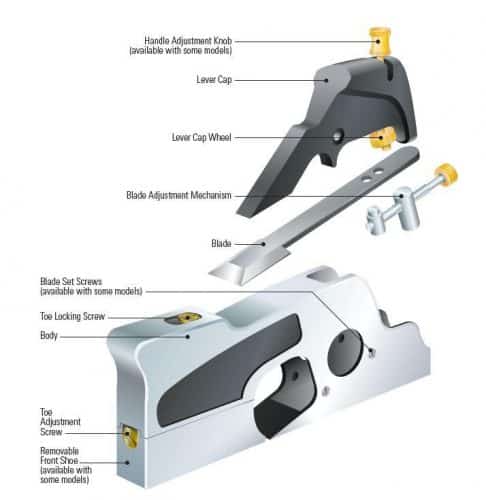 Handle Adjustment Knob
(available with some models)

Lever Cap

Lever Cap Wheel

Blade Adjustment Mechanism

Blade

Blade Set Screws
(available with some models)

Toe Locking Screw

Body

Toe
Adjustment
Screw

Removable
Front Shoe
(available with
some models)