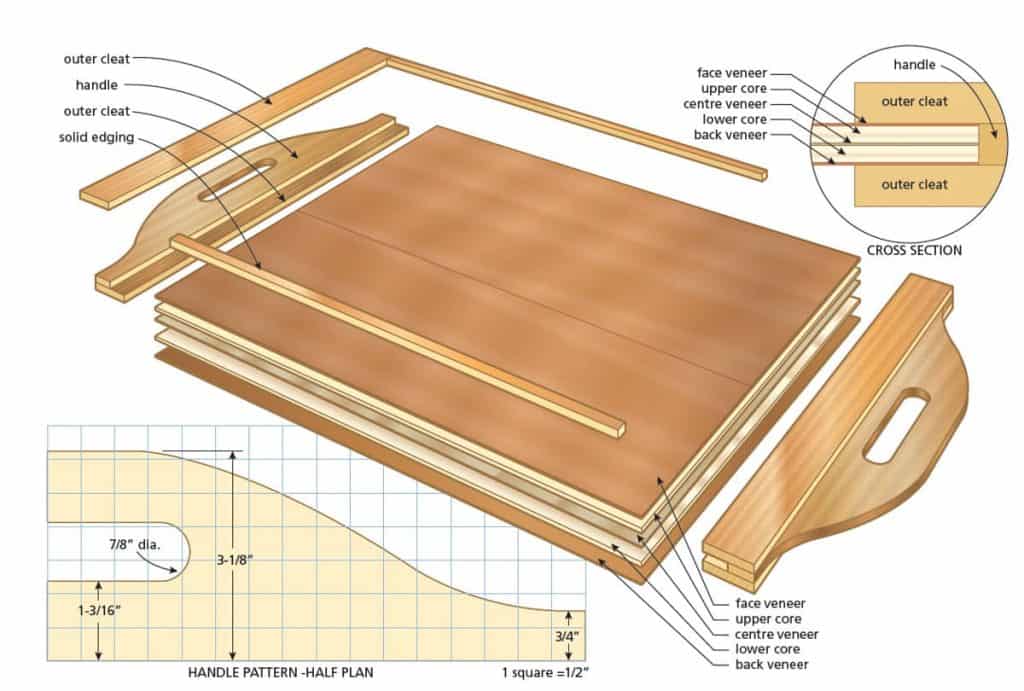 outer cleat
handle
outer cleat
solid edging

face veneer
upper core
centre veneer
lower core
back veneer
handle
outer cleat
outer cleat
CROSS SECTION

7/8" dia.
3-1/8"
1-3/16"
3/4"
HANDLE PATTERN -HALF PLAN
1 square =1/2"

face veneer
upper core
centre veneer
lower core
back veneer