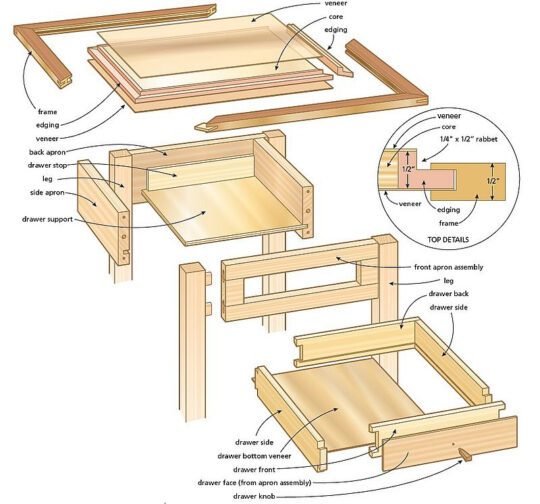 veneer
core
edging
frame
edging
veneer
back apron
drawer stop
leg
side apron
drawer support
veneer
core
1/4" x 1/2" rabbet
1/2"
1/2"
veneer
edging
frame
TOP DETAILS
front apron assembly
leg
drawer back
drawer side
drawer side
drawer bottom veneer
drawer front
drawer face (from apron assembly)
drawer knob