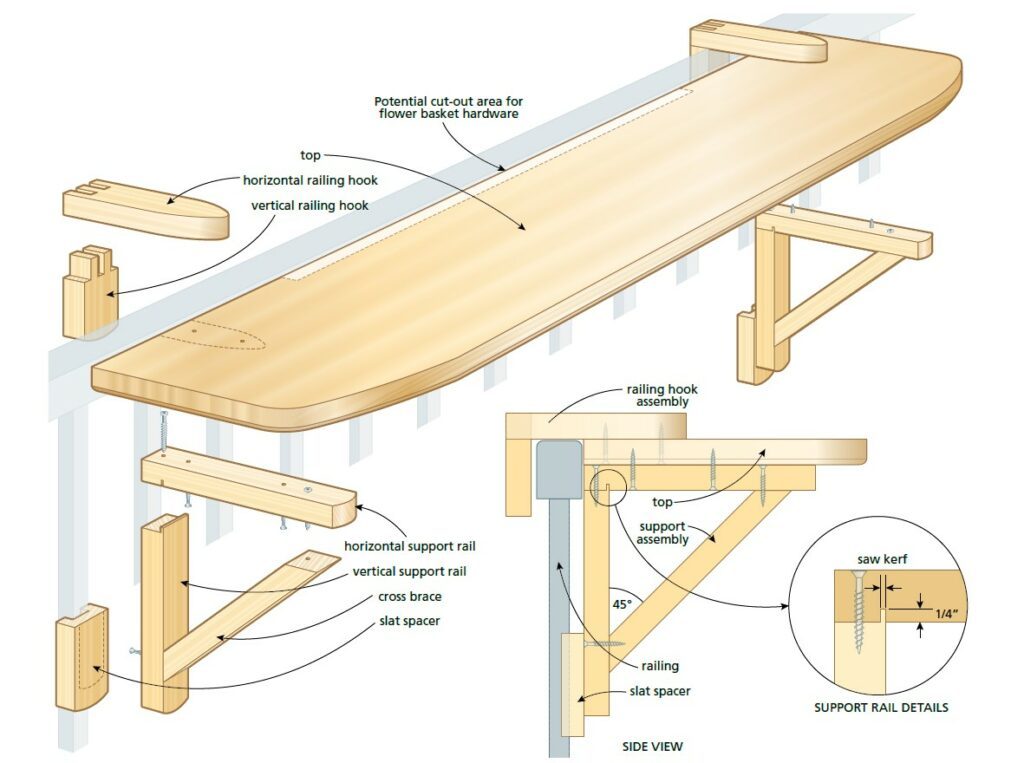 Potential cut-out area for flower basket hardware

top

horizontal railing hook

vertical railing hook

horizontal support rail

vertical support rail

cross brace

slat spacer

railing hook assembly

top

support assembly

45°

railing

slat spacer

SIDE VIEW

saw kerf

1/4"

SUPPORT RAIL DETAILS