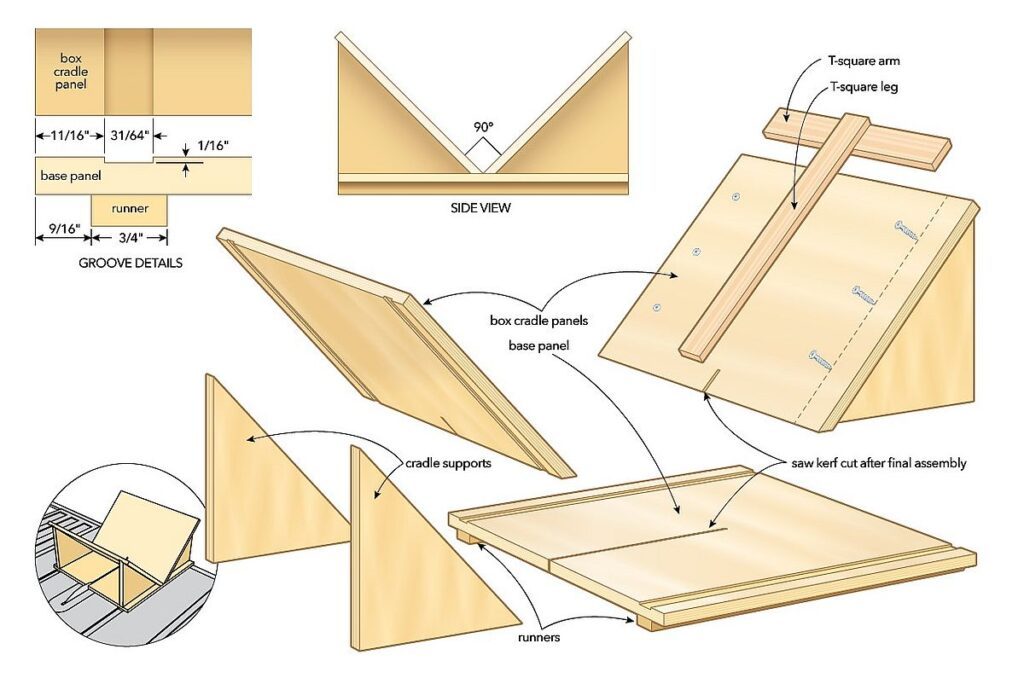 box cradle panel

11/16"
31/64"
1/16"

base panel

runner

9/16"
3/4"

GROOVE DETAILS

90°

SIDE VIEW

T-square arm

T-square leg

box cradle panels

base panel

cradle supports

saw kerf cut after final assembly

runners