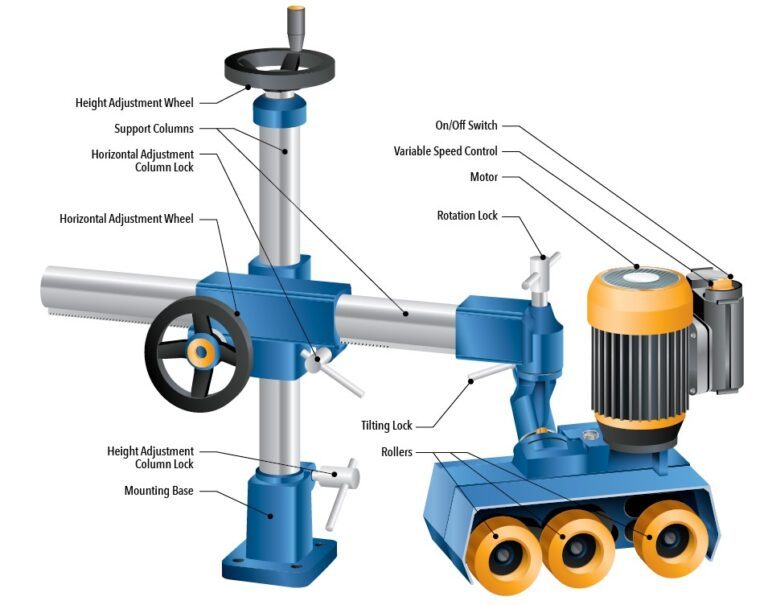 Height Adjustment Wheel
Support Columns
Horizontal Adjustment Column Lock
Horizontal Adjustment Wheel
Height Adjustment Column Lock
Mounting Base
On/Off Switch
Variable Speed Control
Motor
Rotation Lock
Tilting Lock
Rollers