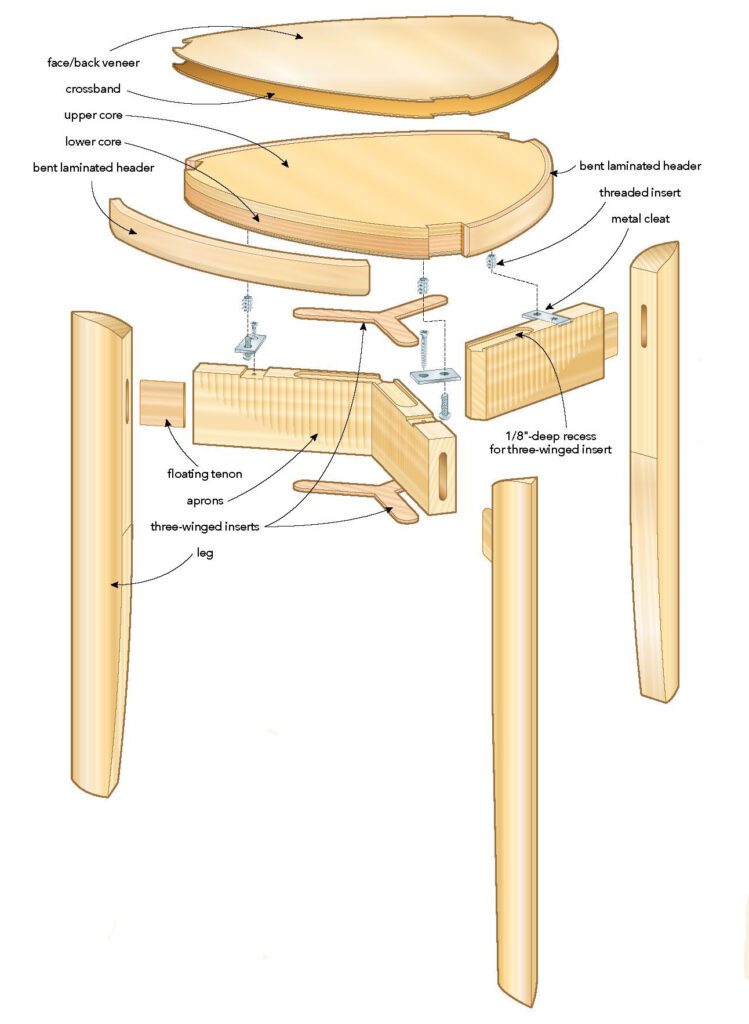 face/back veneer
crossband
upper core
lower core
bent laminated header
bent laminated header
threaded insert
metal cleat
1/8"-deep recess for three-winged insert
floating tenon
aprons
three-winged inserts
leg