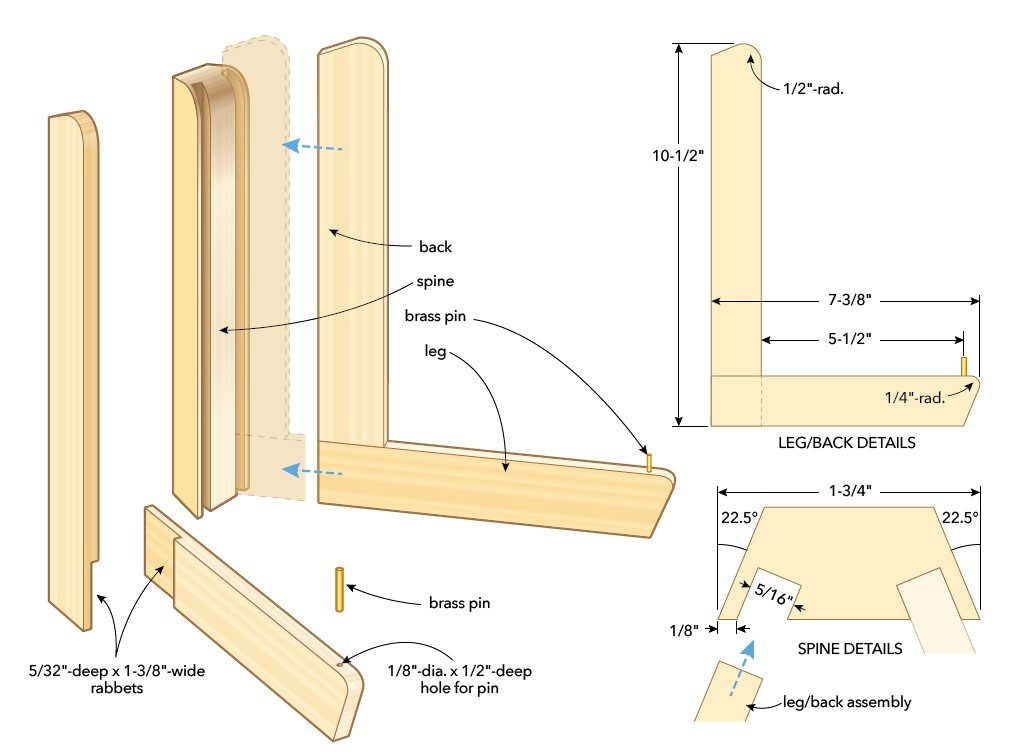 back

spine

brass pin

leg

brass pin

5/32"-deep x 1-3/8"-wide rabbets

1/8"-dia. x 1/2"-deep hole for pin

1/2"-rad.

10-1/2"

7-3/8"

5-1/2"

1/4"-rad.

LEG/BACK DETAILS

1-3/4"

22.5°

22.5°

5/16"

1/8"

SPINE DETAILS

leg/back assembly