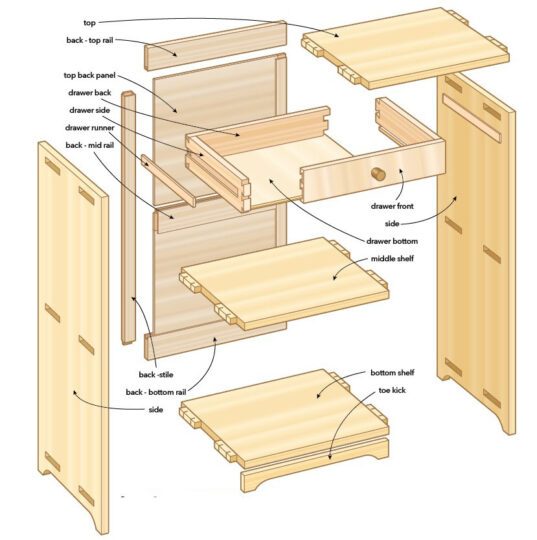 top
back - top rail
top back panel
drawer back
drawer side
drawer runner
back - mid rail
drawer front
side
drawer bottom
middle shelf
back -stile
back - bottom rail
side
bottom shelf
toe kick