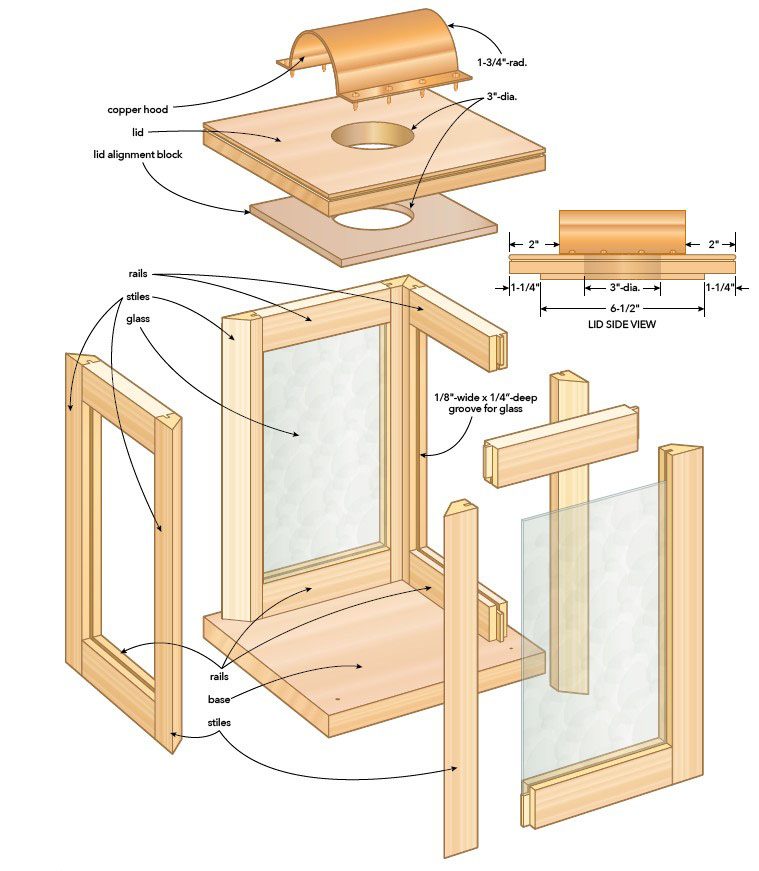 1-3/4"-rad.

copper hood

3"-dia.

lid

lid alignment block

2"

2"

1-1/4"

3"-dia.

1-1/4"

6-1/2"

LID SIDE VIEW

rails

stiles

glass

1/8"-wide x 1/4"-deep groove for glass

rails

base

stiles