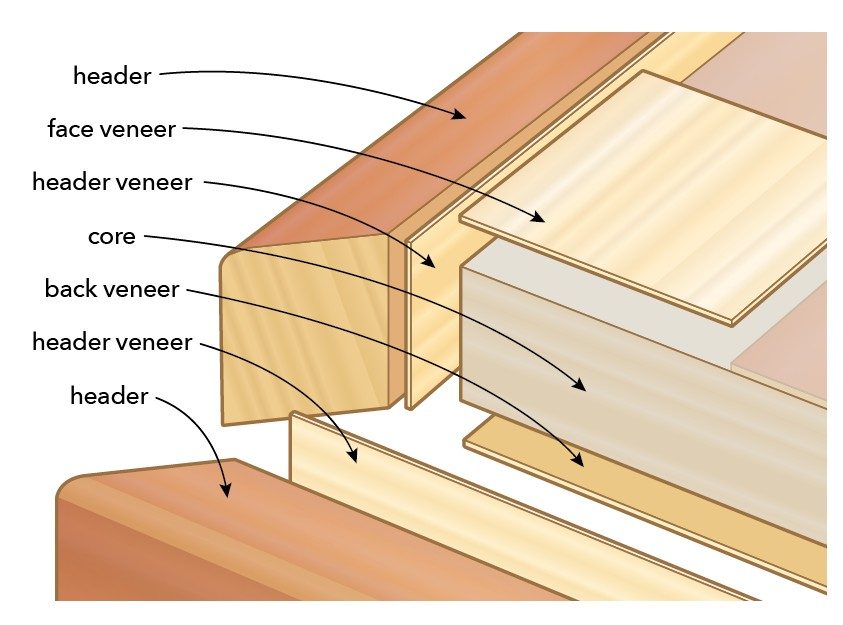 header
face veneer
header veneer
core
back veneer
header veneer
header