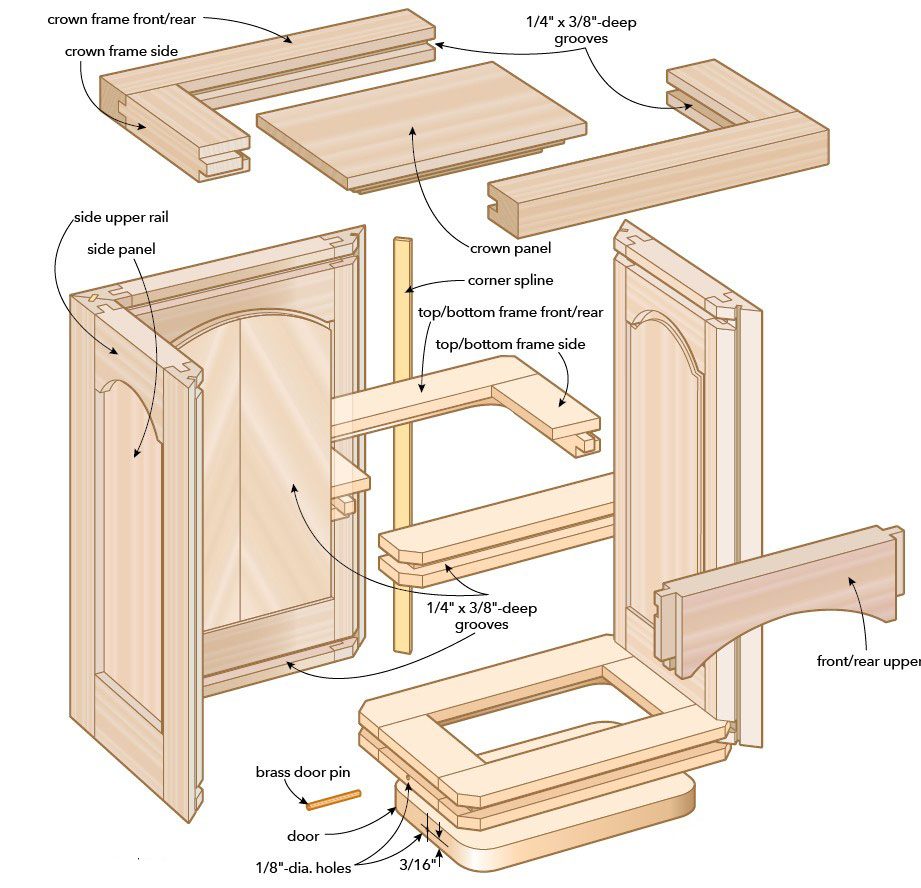 crown frame front/rear

crown frame side

1/4" x 3/8"-deep grooves

crown panel

side upper rail

side panel

corner spline

top/bottom frame front/rear

top/bottom frame side

1/4" x 3/8"-deep grooves

front/rear upper

brass door pin

door

1/8"-dia. holes

3/16"